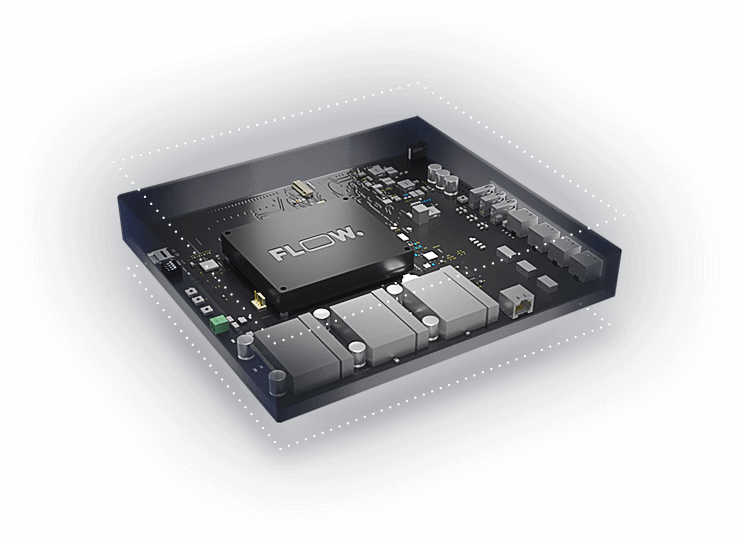 FLOW.